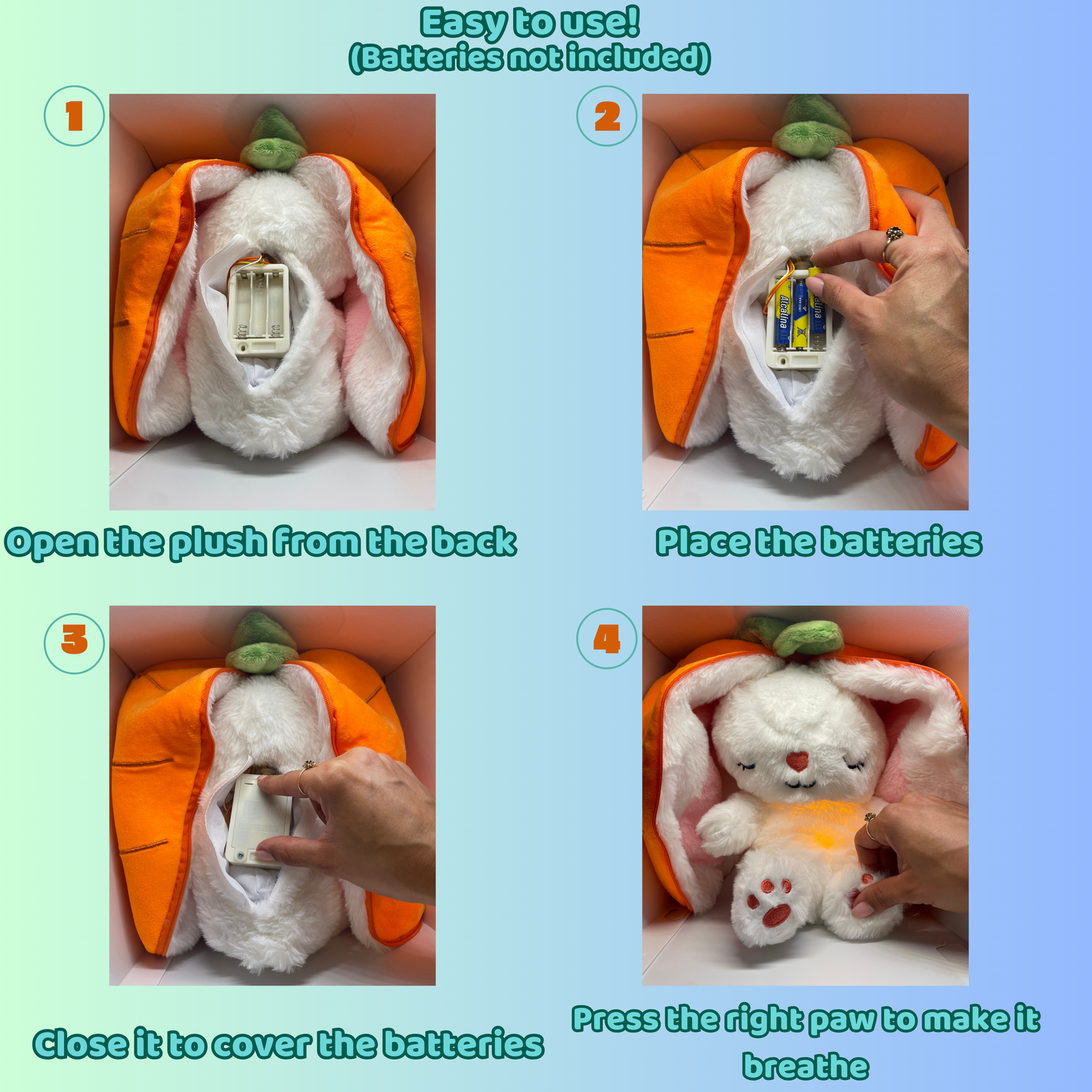 Easy to use!
(Batteries not included)

1

Open the plush from the back

2

Alcalina

Alcalina

Place the batteries

3

Close it to cover the batteries

4

Press the right paw to make it breathe